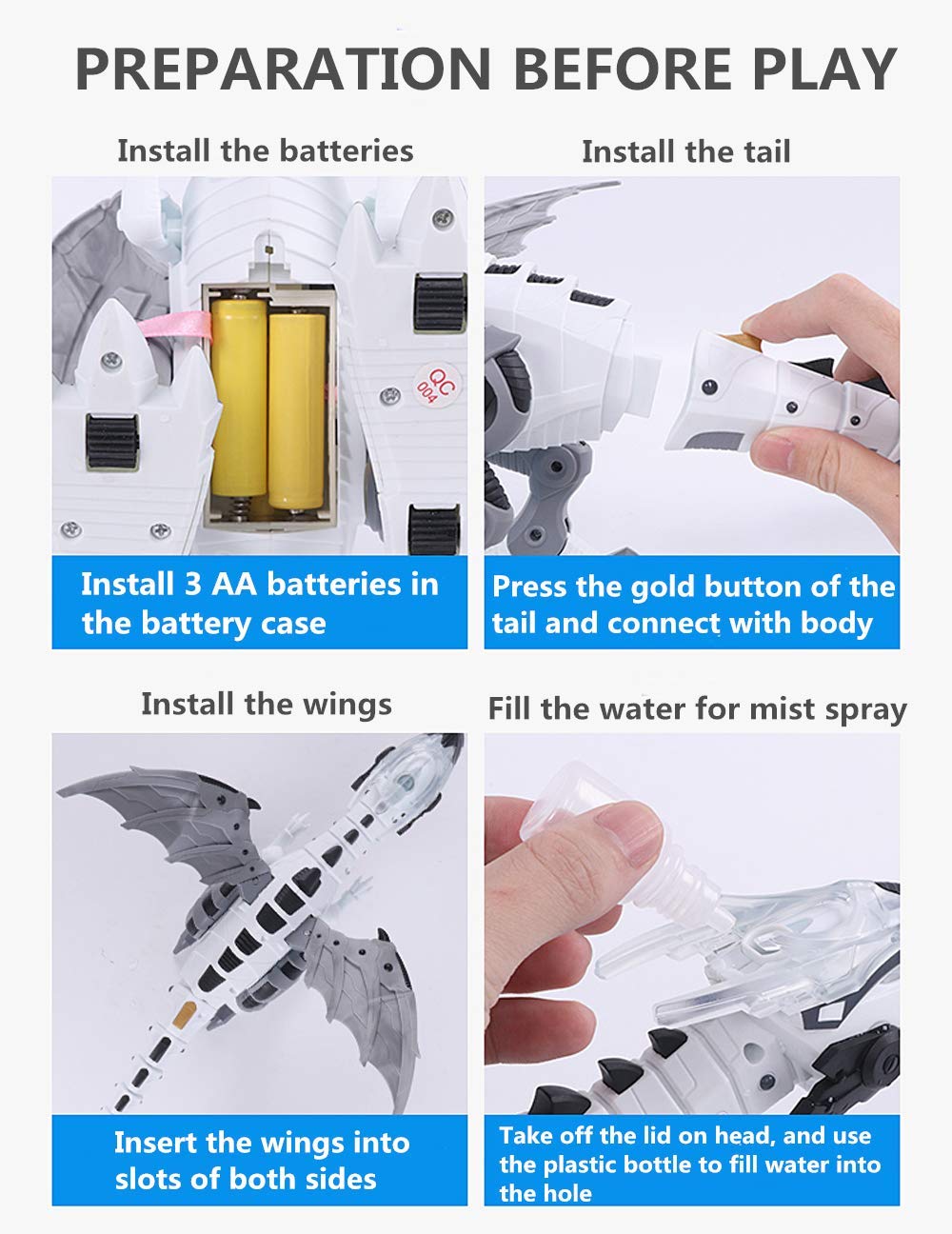 PREPARATION BEFORE PLAY

Install the batteries

QC 004

Install 3 AA batteries in the battery case

Install the tail

Press the gold button of the tail and connect with body

Install the wings

Insert the wings into slots of both sides

Fill the water for mist spray

Take off the lid on head, and use the plastic bottle to fill water into the hole