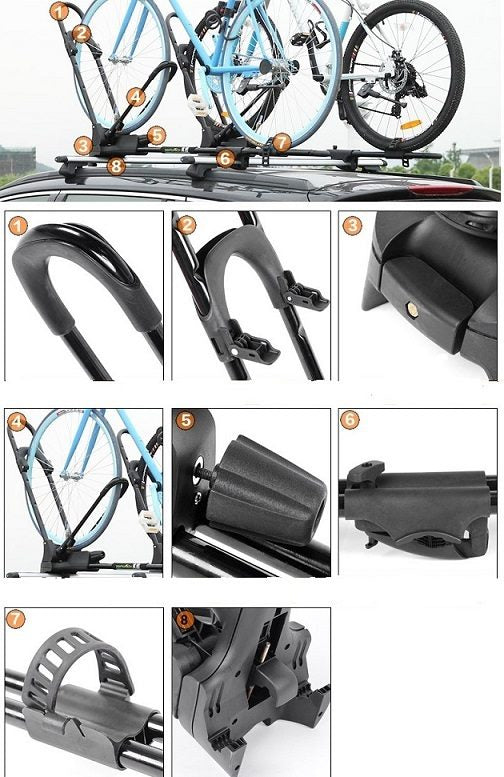 1
2
4
3
5
7
8
6
1
2
3
4
5
6
7
8