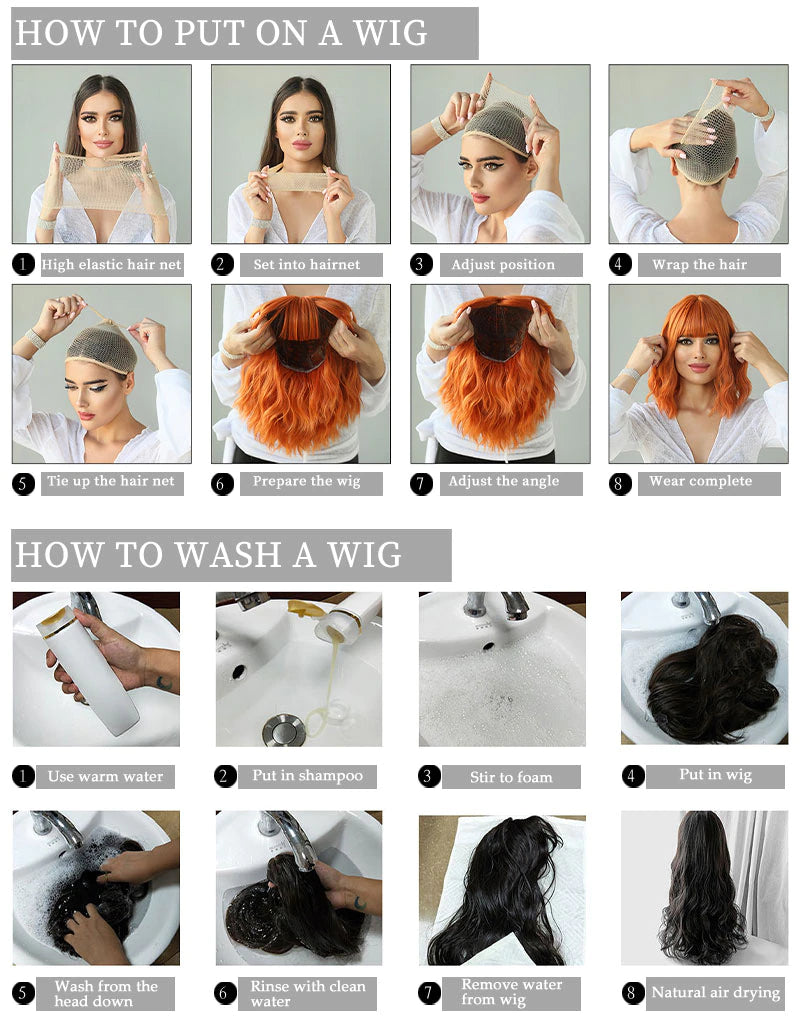 HOW TO PUT ON A WIG

1 High elastic hair net

2 Set into hairnet

3 Adjust position

4 Wrap the hair

5 Tie up the hair net

6 Prepare the wig

7 Adjust the angle

8 Wear complete

HOW TO WASH A WIG

1 Use warm water

2 Put in shampoo

3 Stir to foam

4 Put in wig

5 Wash from the head down

6 Rinse with clean water

7 Remove water from wig

8 Natural air drying