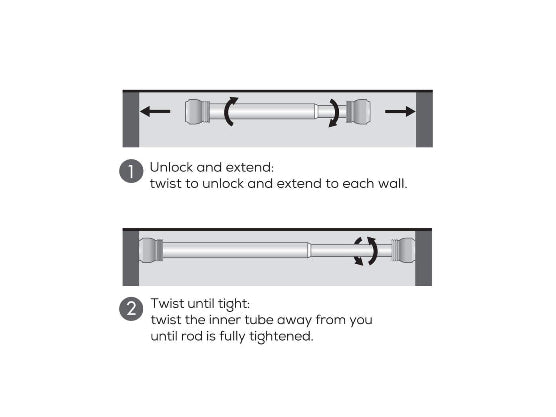 1 Unlock and extend:
twist to unlock and extend to each wall.

2 Twist until tight:
twist the inner tube away from you
until rod is fully tightened.